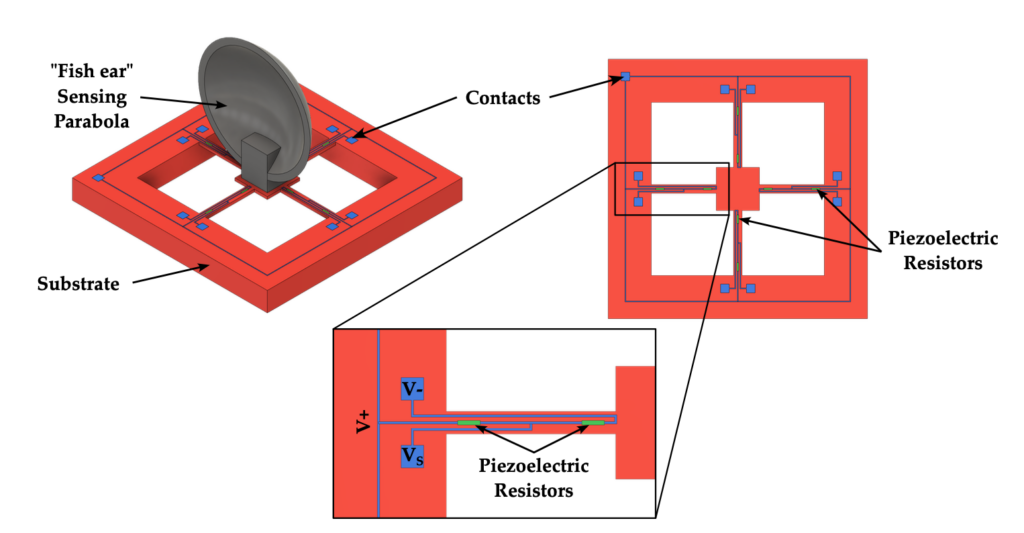 "Fish ear" Sensing Parabola

Contacts

Substrate

Piezoelectric Resistors

V+

V-

$V_S$

Piezoelectric Resistors